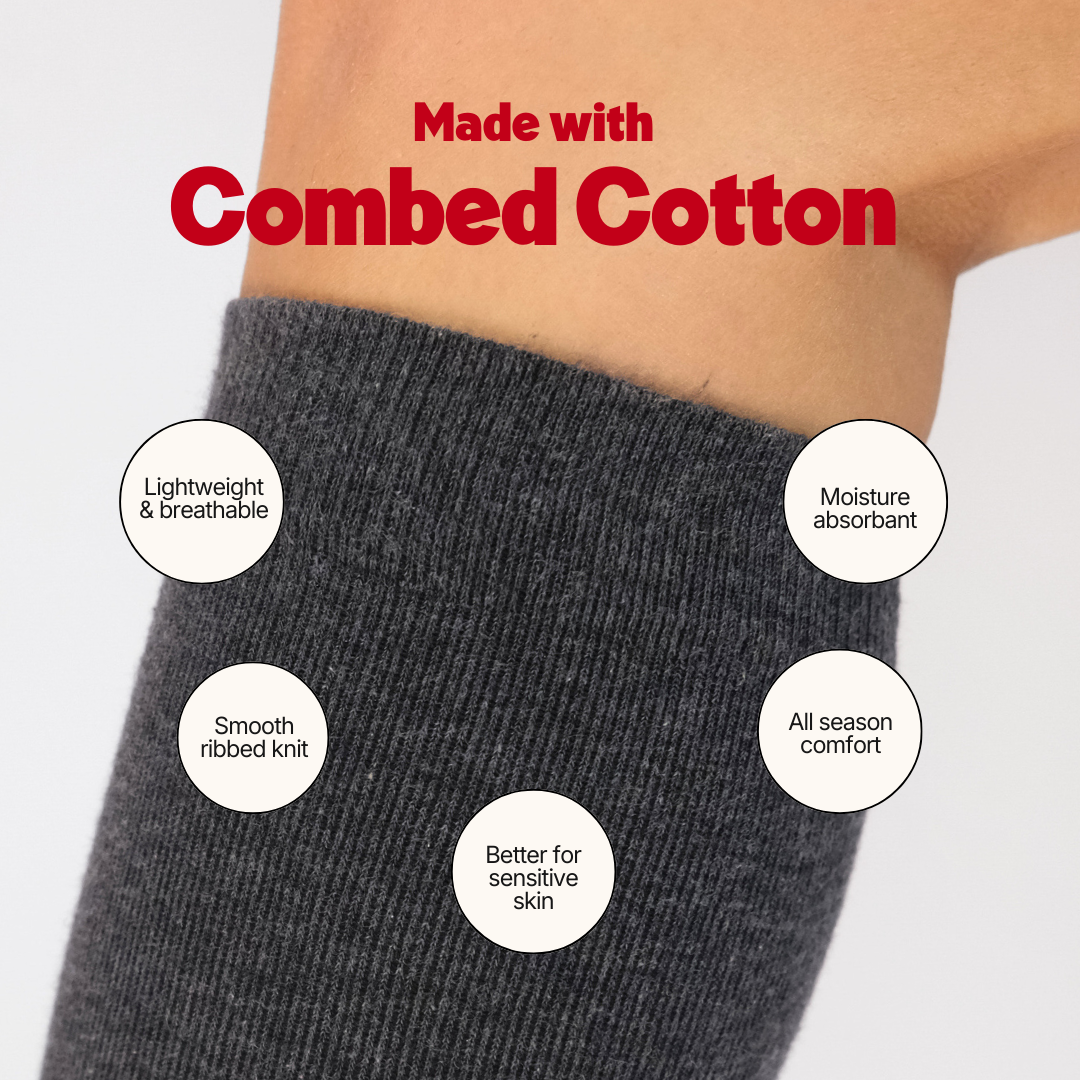 Made with
Combed Cotton

Lightweight & breathable

Moisture absorbant

Smooth ribbed knit

All season comfort

Better for sensitive skin