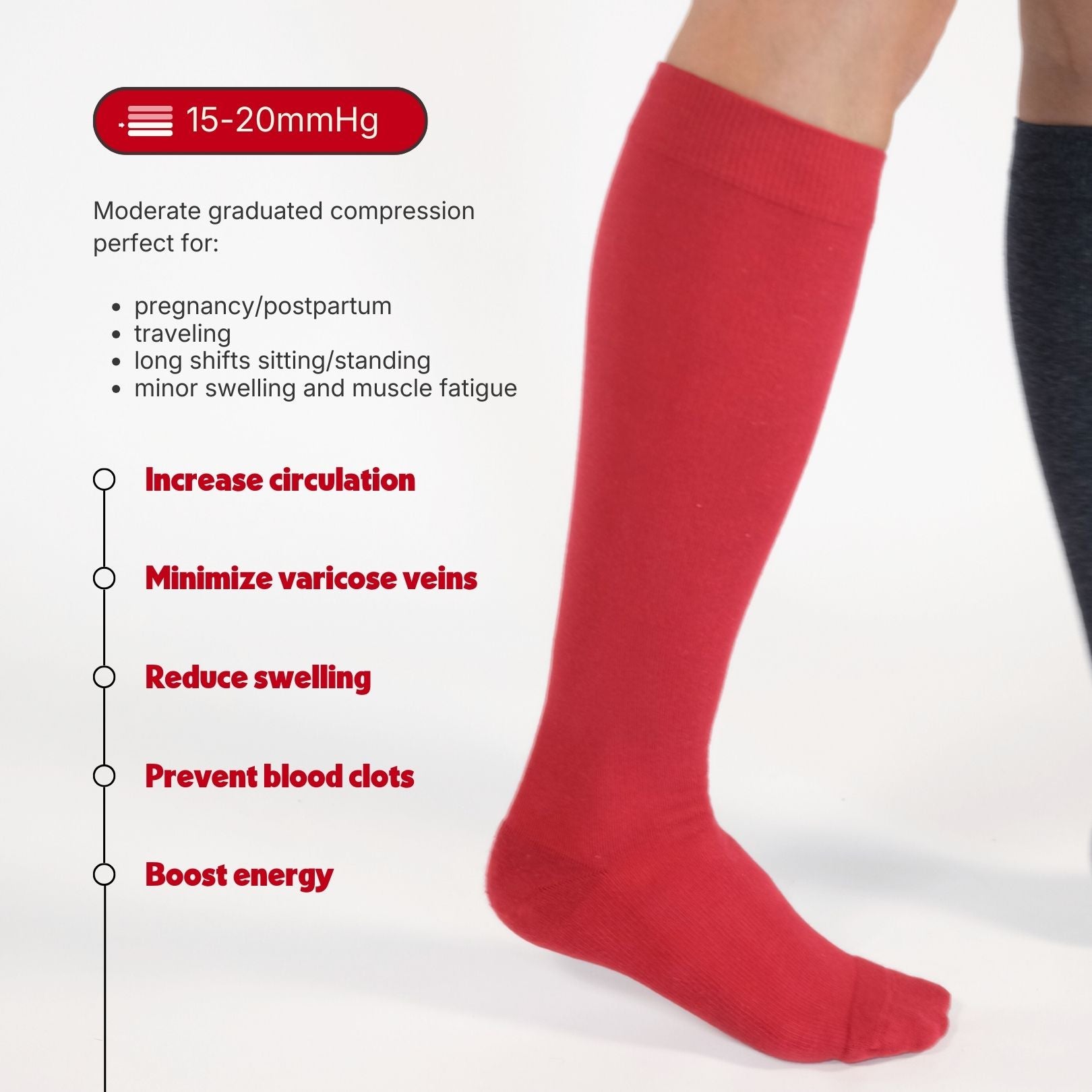 15-20mmHg

Moderate graduated compression perfect for:

- pregnancy/postpartum
- traveling
- long shifts sitting/standing
- minor swelling and muscle fatigue

Increase circulation

Minimize varicose veins

Reduce swelling

Prevent blood clots

Boost energy